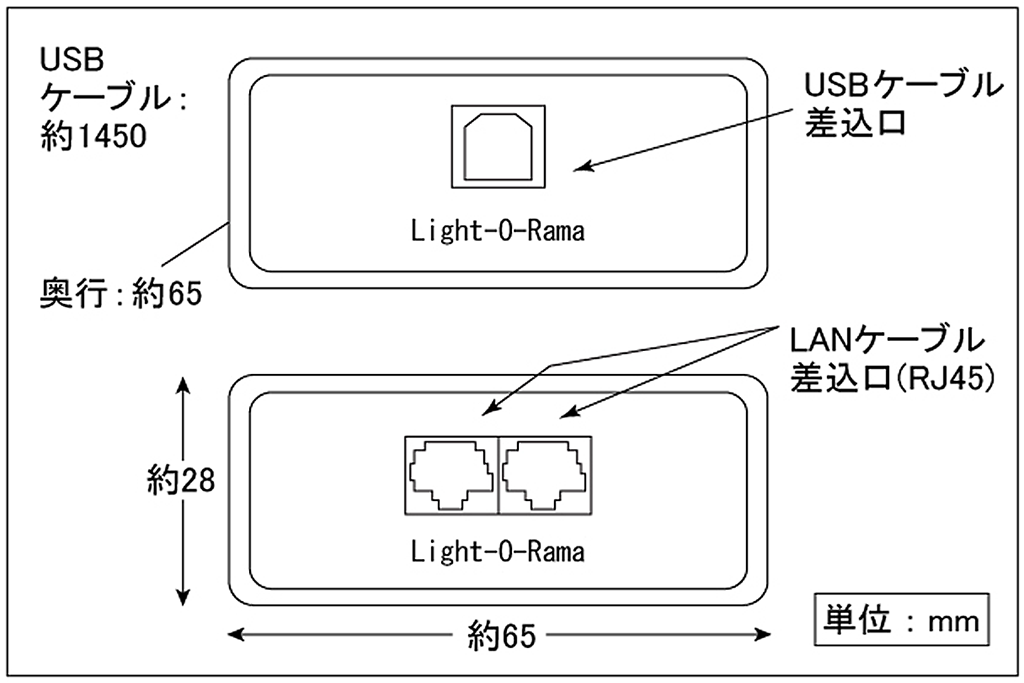 USB
ケーブル：
約1450

USBケーブル
差込口

Light-O-Rama

奥行：約65

LANケーブル
差込口(RJ45)

約28

Light-O-Rama

約65

単位：mm